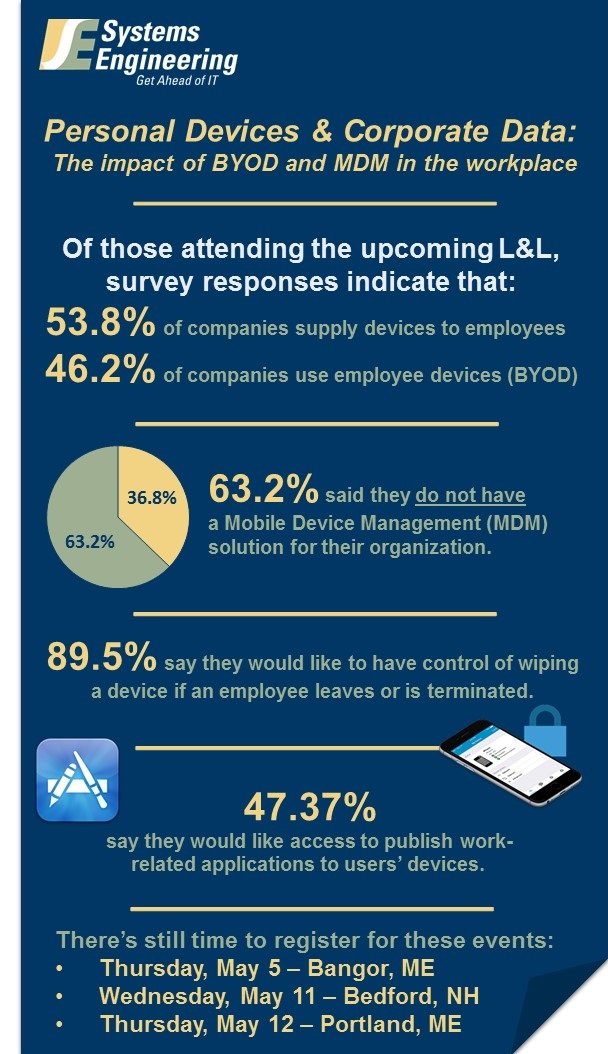 SE Systems Engineering
Get Ahead of IT

Personal Devices & Corporate Data: The impact of BYOD and MDM in the workplace

Of those attending the upcoming L&L, survey responses indicate that:

53.8% of companies supply devices to employees

46.2% of companies use employee devices (BYOD)

36.8%

63.2%

63.2% said they do not have a Mobile Device Management (MDM) solution for their organization.

89.5% say they would like to have control of wiping a device if an employee leaves or is terminated.

47.37%
say they would like access to publish work-related applications to users' devices.

There's still time to register for these events:
• Thursday, May 5 – Bangor, ME
• Wednesday, May 11 – Bedford, NH
• Thursday, May 12 – Portland, ME